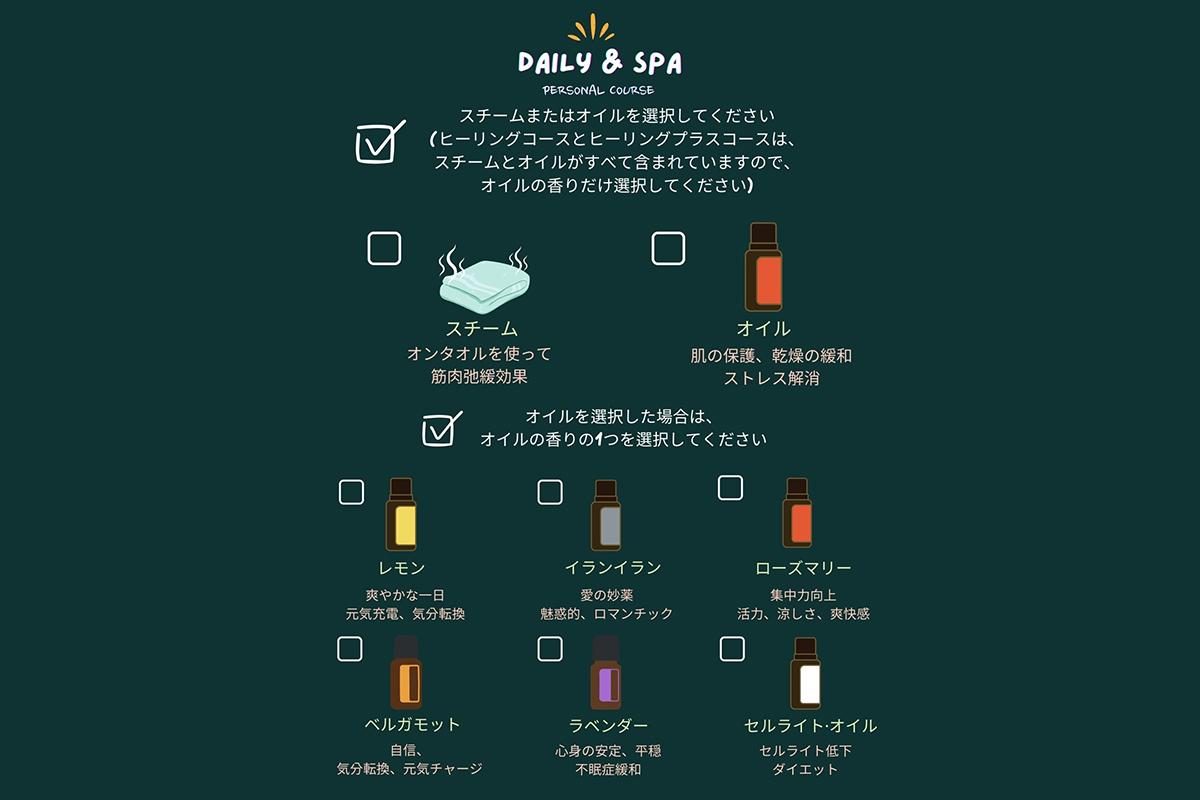 DAILY & SPA
PERSONAL COURSE

スチームまたはオイルを選択してください
(ヒーリングコースとヒーリングプラスコースは、
スチームとオイルがすべて含まれていますので、
オイルの香りだけ選択してください)

スチーム
オンタオルを使って
筋肉弛緩効果

オイル
肌の保護、乾燥の緩和
ストレス解消

オイルを選択した場合は、
オイルの香りの1つを選択してください

レモン
爽やかな一日
元気充電、気分転換

イランイラン
愛の妙薬
魅惑的、ロマンチック

ローズマリー
集中力向上
活力、涼しさ、爽快感

ベルガモット
自信、
気分転換、元気チャージ

ラベンダー
心身の安定、平穏
不眠症緩和

セルライト·オイル
セルライト低下
ダイエット