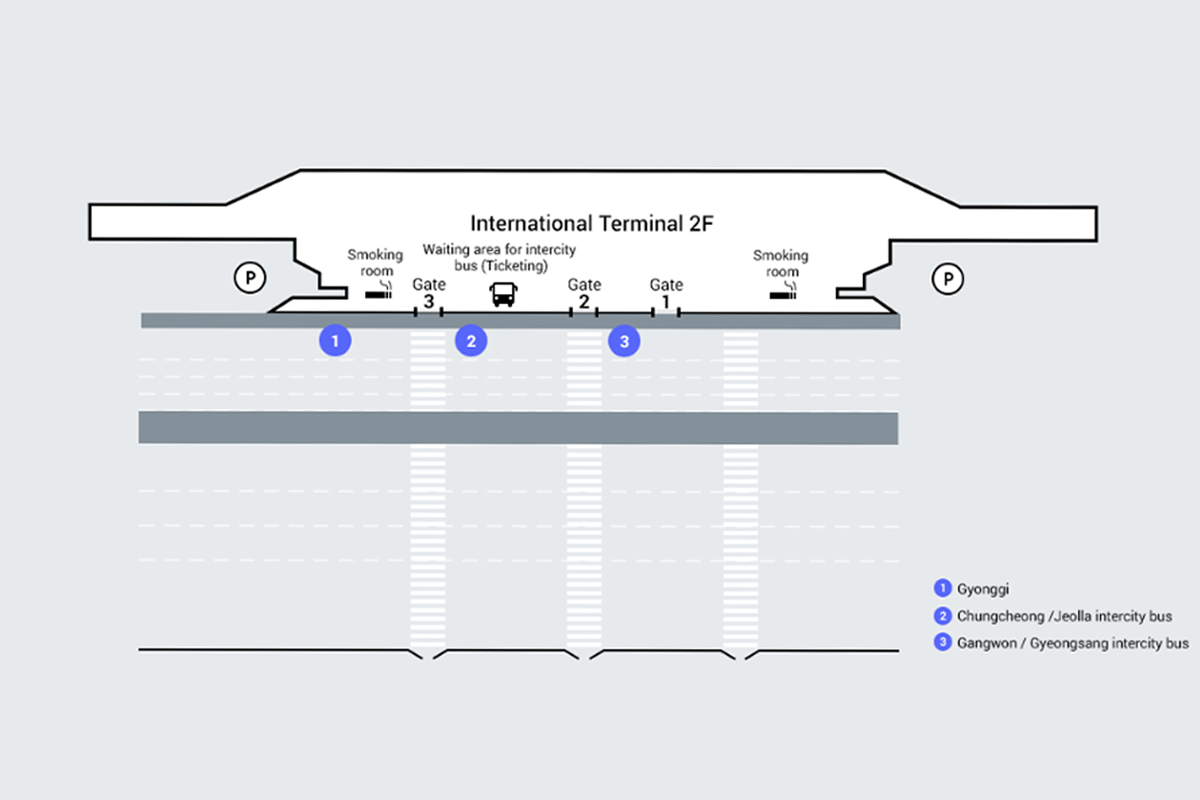 International Terminal 2F

P

Smoking room

Waiting area for intercity bus (Ticketing)

Gate 3

Gate 2

Gate 1

Smoking room

P

1

2

3

1 Gyonggi

2 Chungcheong /Jeolla intercity bus

3 Gangwon / Gyeongsang intercity bus