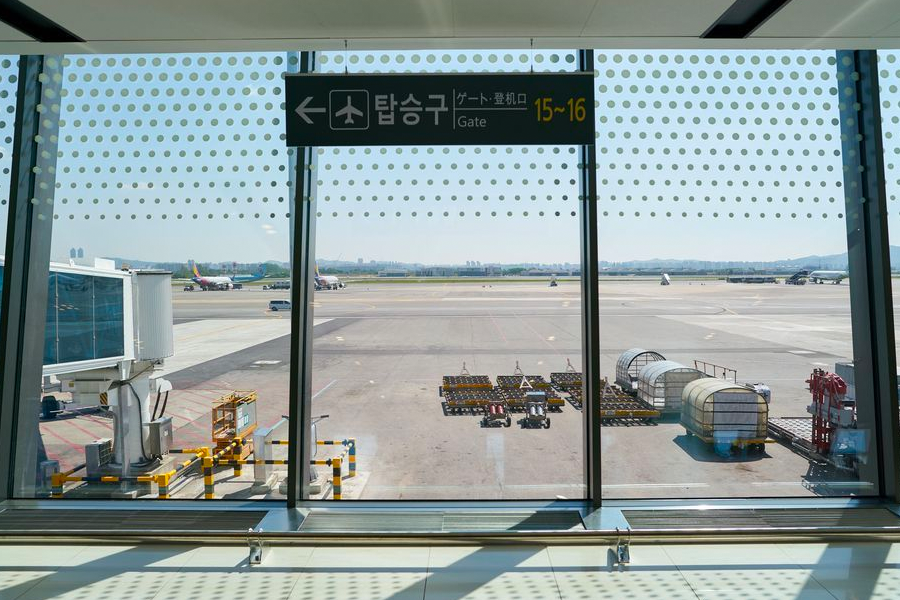 탑승구 ゲート·登机口 Gate 15~16