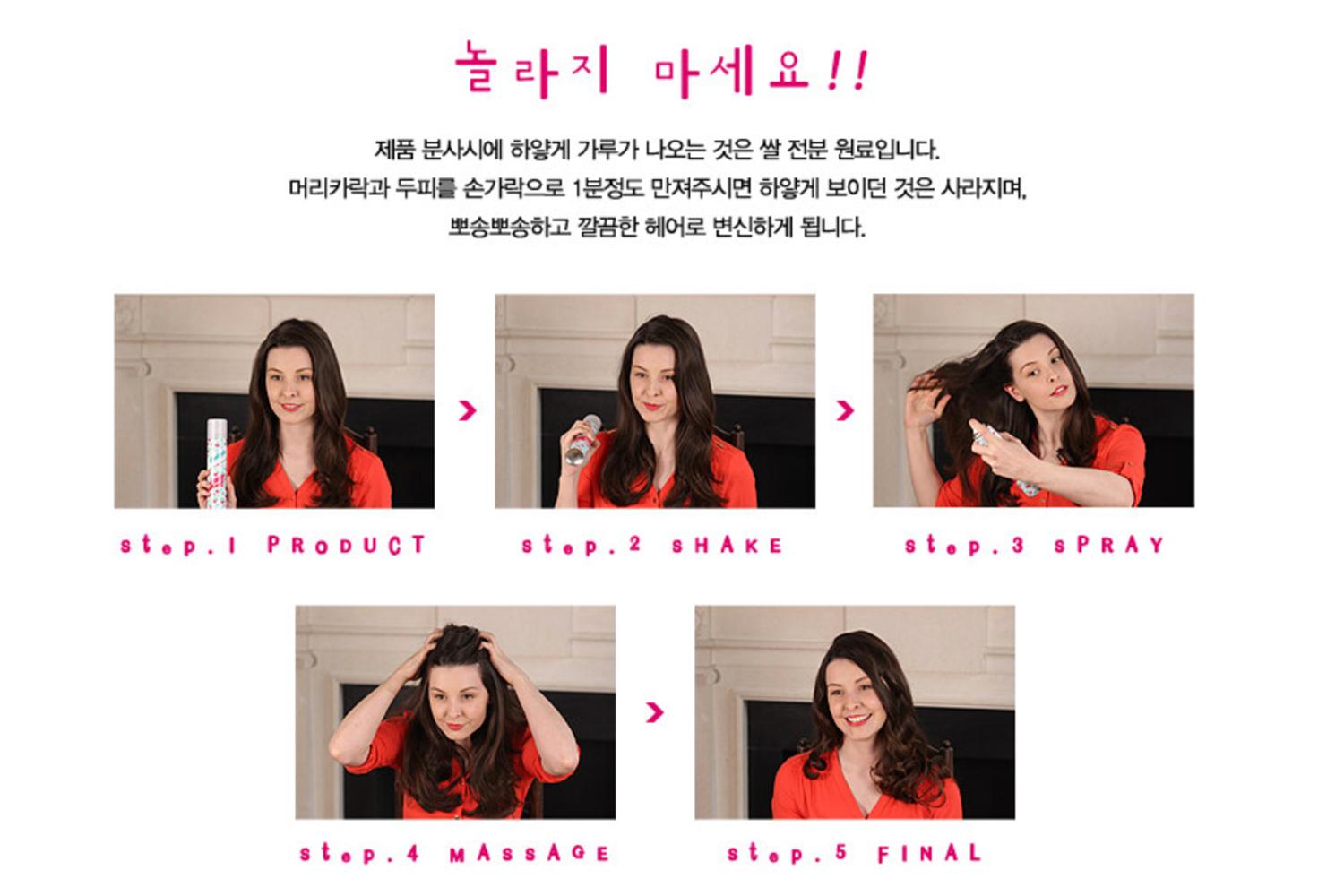 놀라지 마세요!!

제품 분사시에 하얗게 가루가 나오는 것은 쌀 전분 원료입니다.
머리카락과 두피를 손가락으로 1분정도 만져주시면 하얗게 보이던 것은 사라지며,
뽀송뽀송하고 깔끔한 헤어로 변신하게 됩니다.

step.1 PRODUCT

step.2 SHAKE

step.3 SPRAY

step.4 MASSAGE

step.5 FINAL