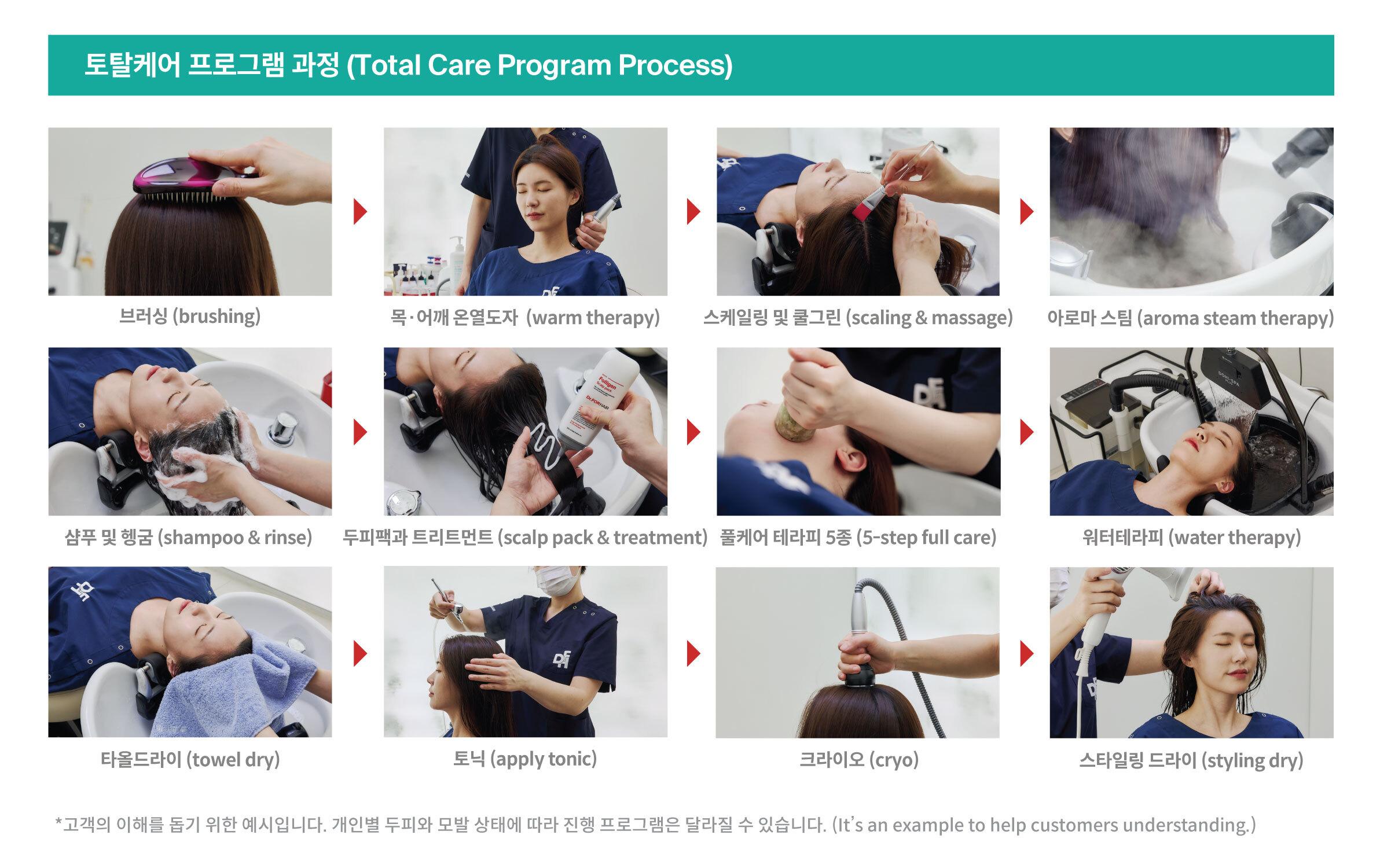 토탈케어 프로그램 과정 (Total Care Program Process)

브러싱 (brushing)

목·어깨 온열도자 (warm therapy)

스케일링 및 쿨그린 (scaling & massage)

아로마 스팀 (aroma steam therapy)

샴푸 및 헹굼 (shampoo & rinse)

두피팩과 트리트먼트 (scalp pack & treatment)

풀케어 테라피 5종 (5-step full care)

워터테라피 (water therapy)

타올드라이 (towel dry)

토닉 (apply tonic)

크라이오 (cryo)

스타일링 드라이 (styling dry)

*고객의 이해를 돕기 위한 예시입니다. 개인별 두피와 모발 상태에 따라 진행 프로그램은 달라질 수 있습니다. (It's an example to help customers understanding.)