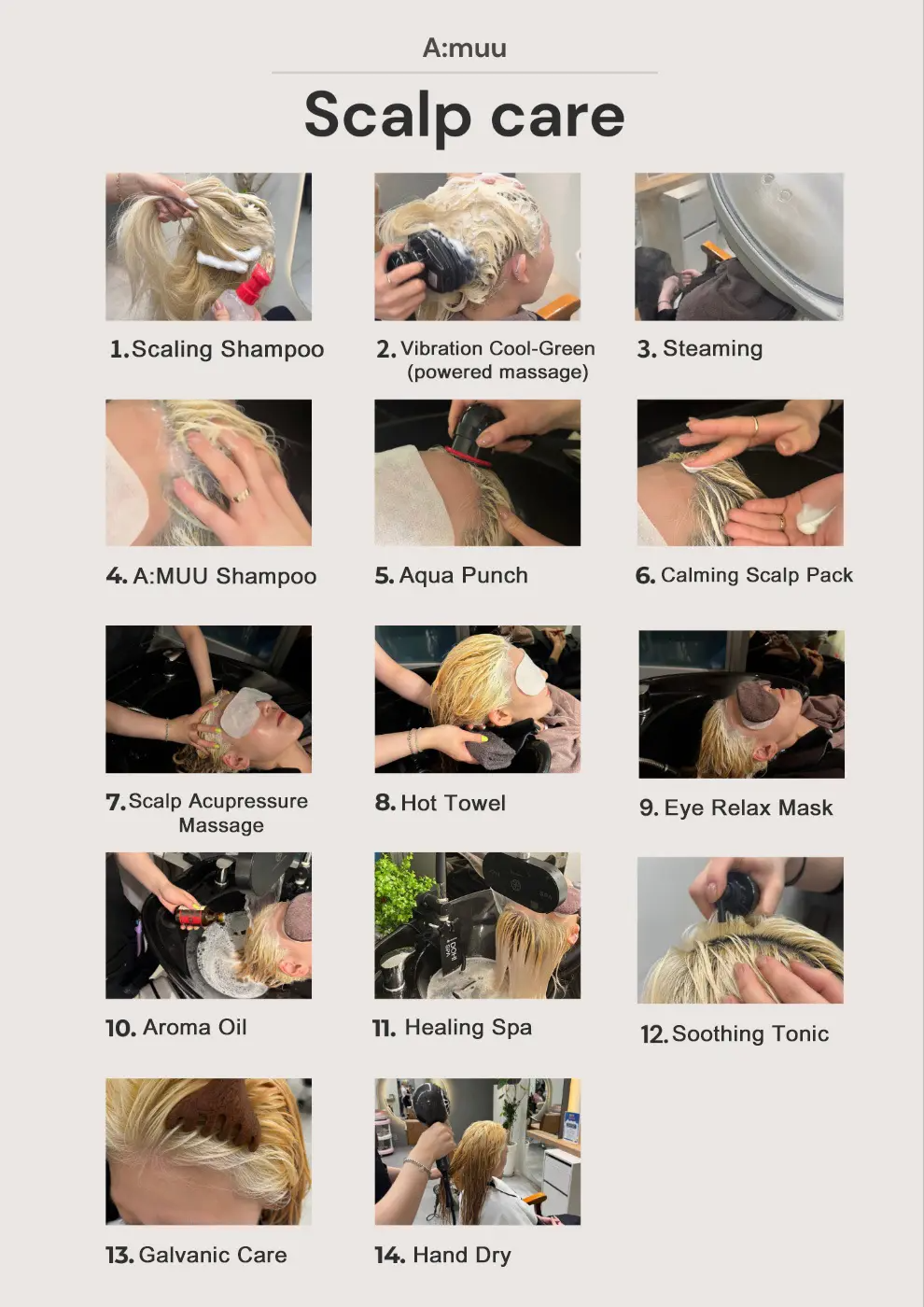 A:muu

Scalp care

1. Scaling Shampoo

2. Vibration Cool-Green (powered massage)

3. Steaming

4. A:MUU Shampoo

5. Aqua Punch

6. Calming Scalp Pack

7. Scalp Acupressure Massage

8. Hot Towel

9. Eye Relax Mask

10. Aroma Oil

11. Healing Spa

12. Soothing Tonic

13. Galvanic Care

14. Hand Dry