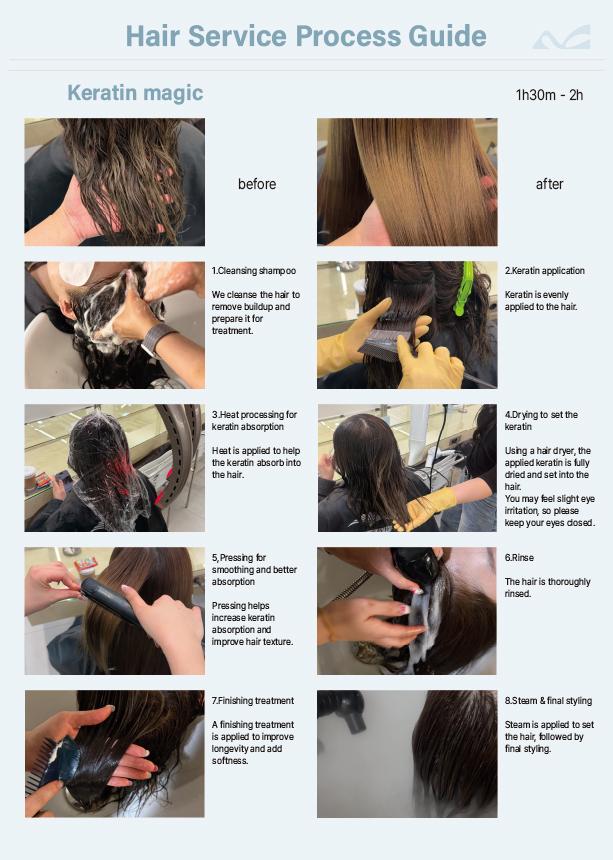 Hair Service Process Guide

Keratin magic

1h30m - 2h

before

after

1.Cleansing shampoo

We cleanse the hair to remove buildup and prepare it for treatment.

2.Keratin application

Keratin is evenly applied to the hair.

3.Heat processing for keratin absorption

Heat is applied to help the keratin absorb into the hair.

4.Drying to set the keratin

Using a hair dryer, the applied keratin is fully dried and set into the hair.
You may feel slight eye irritation, so please keep your eyes closed.

5,Pressing for smoothing and better absorption

Pressing helps increase keratin absorption and improve hair texture.

6.Rinse

The hair is thoroughly rinsed.

7.Finishing treatment

A finishing treatment is applied to improve longevity and add softness.

8.Steam & final styling

Steam is applied to set the hair, followed by final styling.