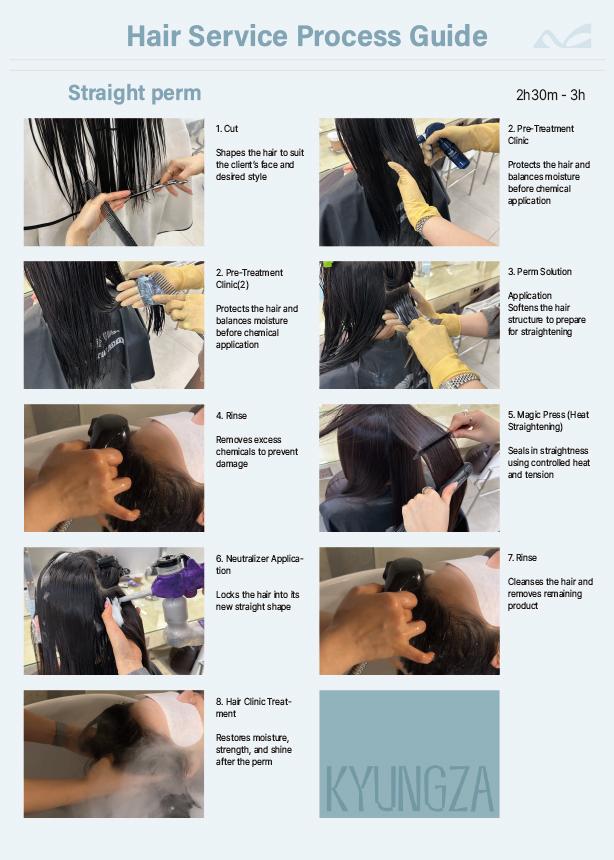 Hair Service Process Guide

Straight perm

2h30m - 3h

1. Cut

Shapes the hair to suit the client's face and desired style

2. Pre-Treatment Clinic

Protects the hair and balances moisture before chemical application

2. Pre-Treatment Clinic(2)

Protects the hair and balances moisture before chemical application

3. Perm Solution

Application
Softens the hair structure to prepare for straightening

4. Rinse

Removes excess chemicals to prevent damage

5. Magic Press (Heat Straightening)

Seals in straightness using controlled heat and tension

6. Neutralizer Application

Locks the hair into its new straight shape

7. Rinse

Cleanses the hair and removes remaining product

8. Hair Clinic Treatment

Restores moisture, strength, and shine after the perm

KYUNGZA