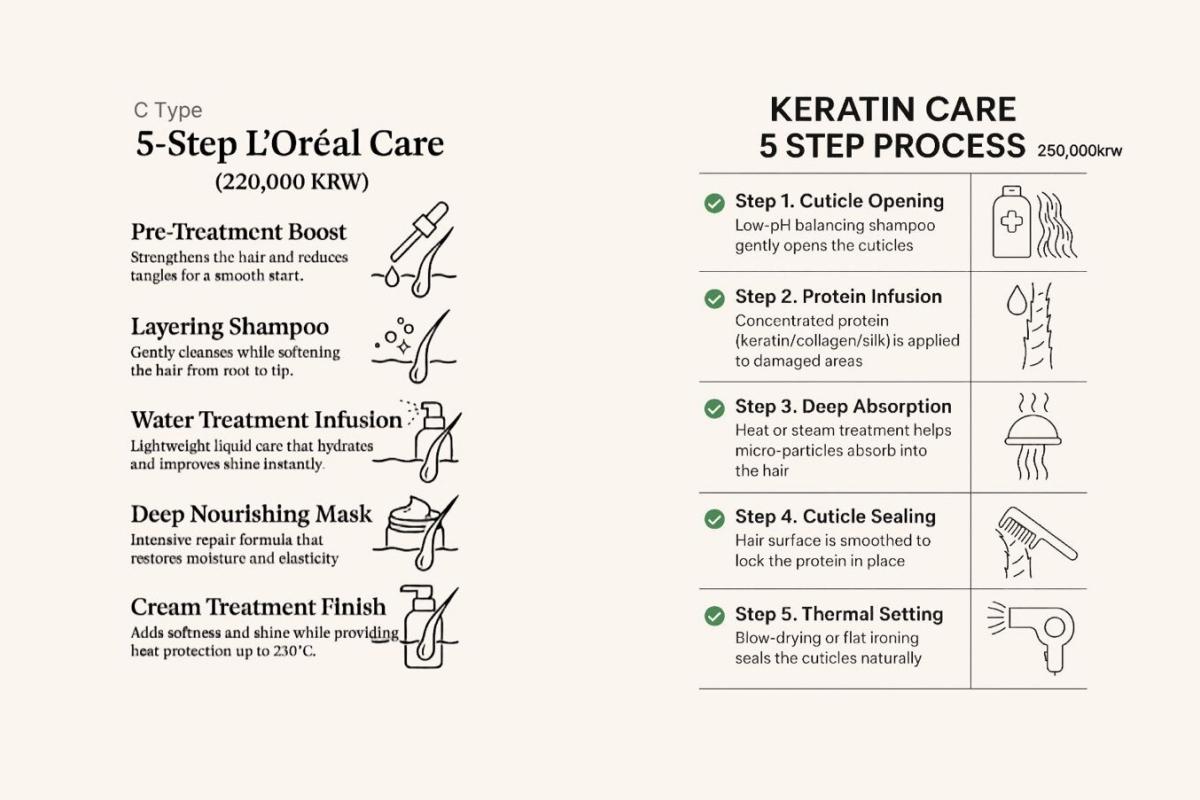 C Type
5-Step L'Oréal Care
(220,000 KRW)

Pre-Treatment Boost
Strengthens the hair and reduces tangles for a smooth start.

Layering Shampoo
Gently cleanses while softening the hair from root to tip.

Water Treatment Infusion
Lightweight liquid care that hydrates and improves shine instantly.

Deep Nourishing Mask
Intensive repair formula that restores moisture and elasticity

Cream Treatment Finish
Adds softness and shine while providing heat protection up to 230°C.

KERATIN CARE
5 STEP PROCESS 250,000krw

Step 1. Cuticle Opening
Low-pH balancing shampoo gently opens the cuticles

Step 2. Protein Infusion
Concentrated protein (keratin/collagen/silk) is applied to damaged areas

Step 3. Deep Absorption
Heat or steam treatment helps micro-particles absorb into the hair

Step 4. Cuticle Sealing
Hair surface is smoothed to lock the protein in place

Step 5. Thermal Setting
Blow-drying or flat ironing seals the cuticles naturally