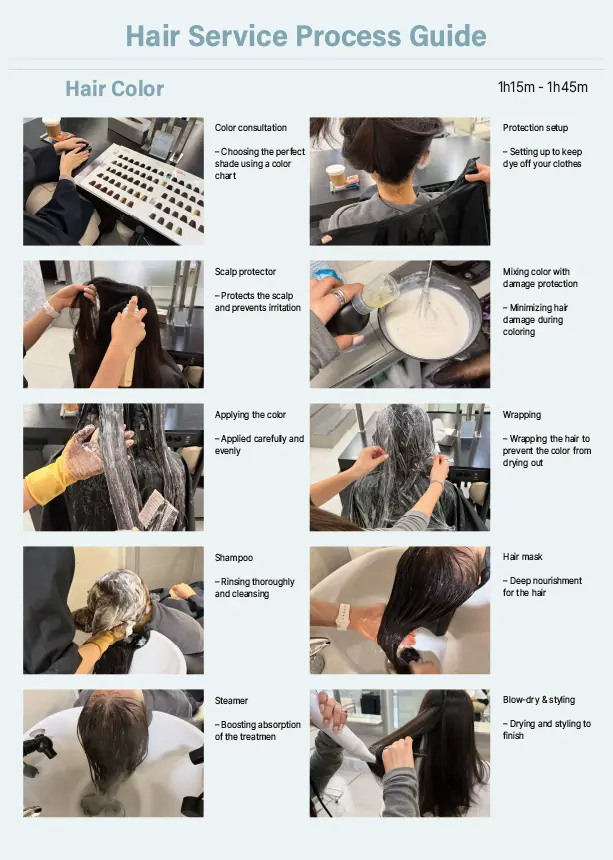 Hair Service Process Guide

Hair Color

1h15m - 1h45m

Color consultation

– Choosing the perfect shade using a color chart

Protection setup

– Setting up to keep dye off your clothes

Scalp protector

– Protects the scalp and prevents irritation

Mixing color with damage protection

– Minimizing hair damage during coloring

Applying the color

– Applied carefully and evenly

Wrapping

– Wrapping the hair to prevent the color from drying out

Shampoo

– Rinsing thoroughly and cleansing

Hair mask

– Deep nourishment for the hair

Steamer

– Boosting absorption of the treatmen

Blow-dry & styling

– Drying and styling to finish