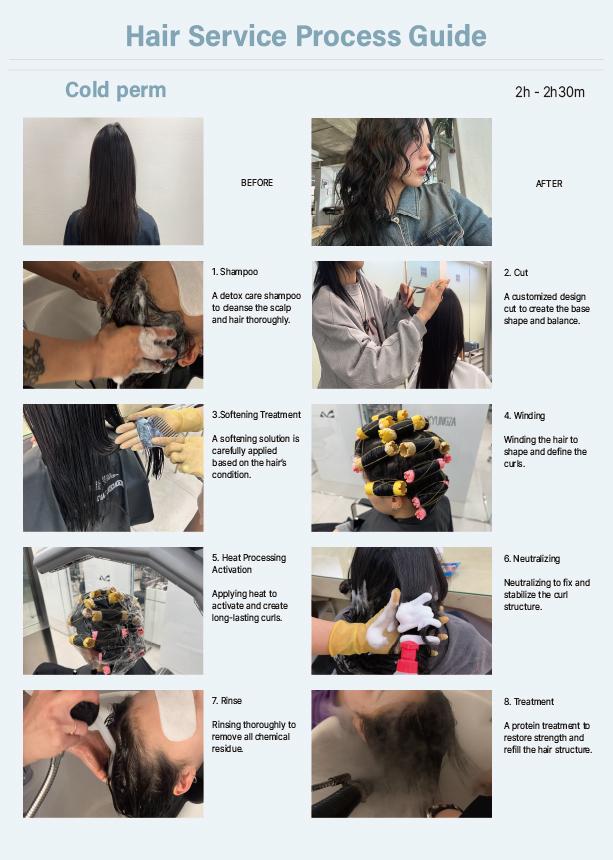 Hair Service Process Guide

Cold perm

2h - 2h30m

BEFORE

AFTER

1. Shampoo

A detox care shampoo to cleanse the scalp and hair thoroughly.

2. Cut

A customized design cut to create the base shape and balance.

3.Softening Treatment

A softening solution is carefully applied based on the hair's condition.

4. Winding

Winding the hair to shape and define the curls.

5. Heat Processing Activation

Applying heat to activate and create long-lasting curls.

6. Neutralizing

Neutralizing to fix and stabilize the curl structure.

7. Rinse

Rinsing thoroughly to remove all chemical residue.

8. Treatment

A protein treatment to restore strength and refill the hair structure.