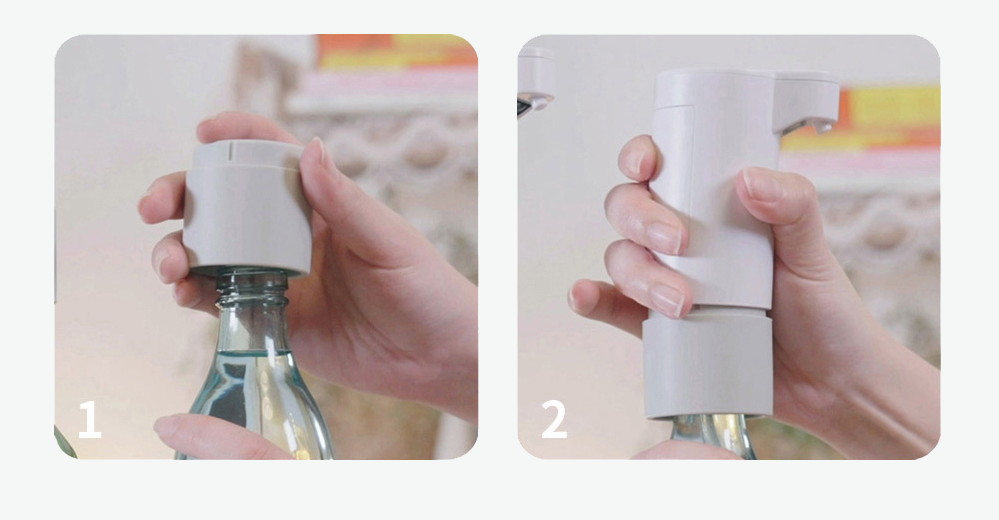 1

2